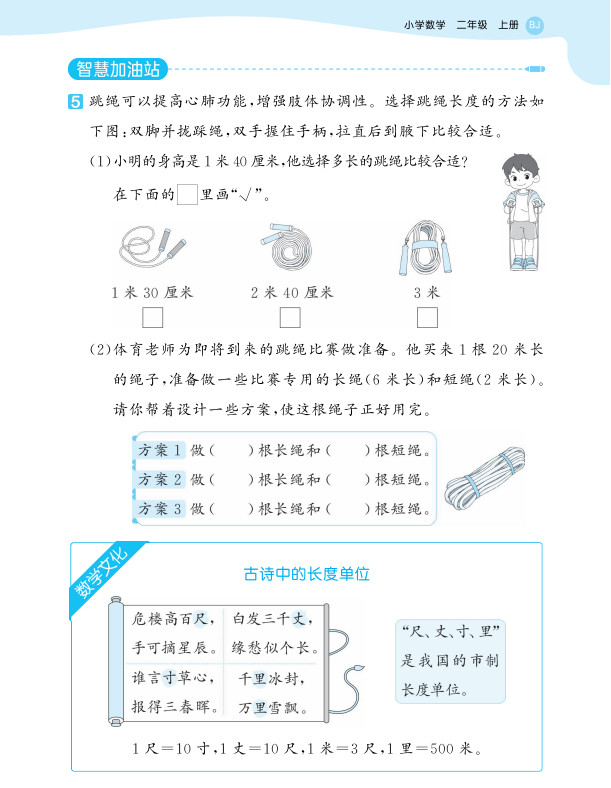 小学数学　二年级　上册　BJ

智慧加油站

5 跳绳可以提高心肺功能，增强肢体协调性。选择跳绳长度的方法如下图：双脚并拢踩绳，双手握住手柄，拉直后到腋下比较合适。

(1)小明的身高是1米40厘米，他选择多长的跳绳比较合适？

在下面的□里画“√”。

1米30厘米　□　　2米40厘米　□　　3米　□

(2)体育老师为即将到来的跳绳比赛做准备。他买来1根20米长的绳子，准备做一些比赛专用的长绳(6米长)和短绳(2米长)。请你帮着设计一些方案，使这根绳子正好用完。

方案1 做(　　)根长绳和(　　)根短绳。
方案2 做(　　)根长绳和(　　)根短绳。
方案3 做(　　)根长绳和(　　)根短绳。

数学文化

古诗中的长度单位

危楼高百尺，手可摘星辰。

白发三千丈，缘愁似个长。

谁言寸草心，报得三春晖。

千里冰封，万里雪飘。

“尺、丈、寸、里”是我国的市制长度单位。

1尺=10寸，1丈=10尺，1米=3尺，1里=500米。